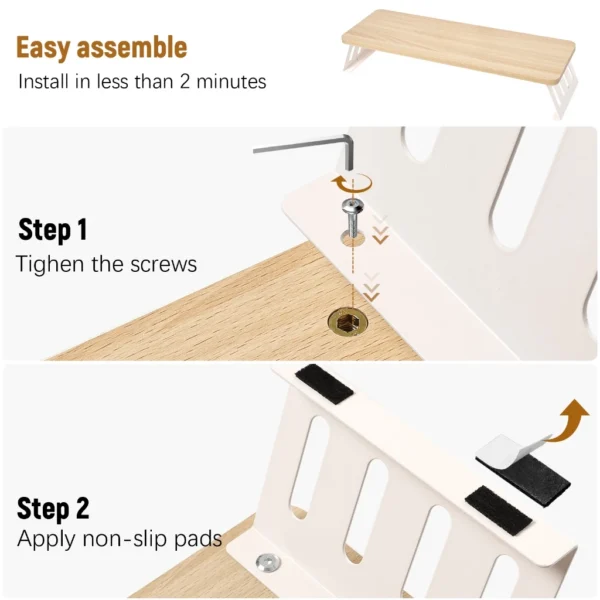 Easy assemble

Install in less than 2 minutes

Step 1

Tighen the screws

Step 2

Apply non-slip pads